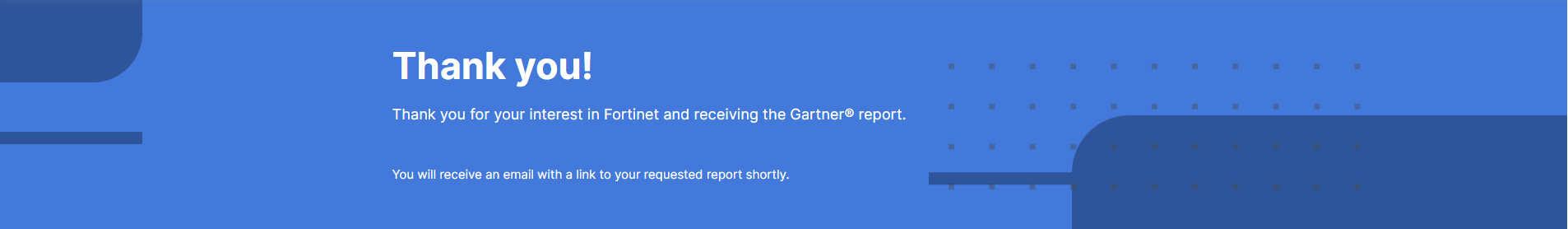 Thank you!

Thank you for your interest in Fortinet and receiving the Gartner® report.

You will receive an email with a link to your requested report shortly.